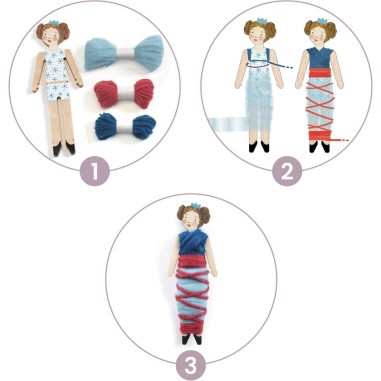 1

2

3