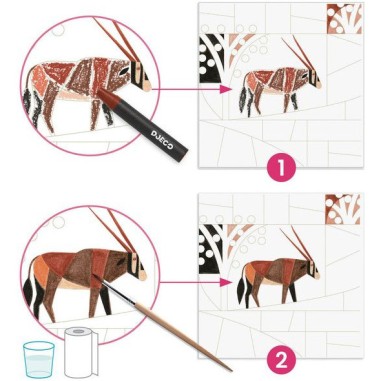 DJECO

1

2