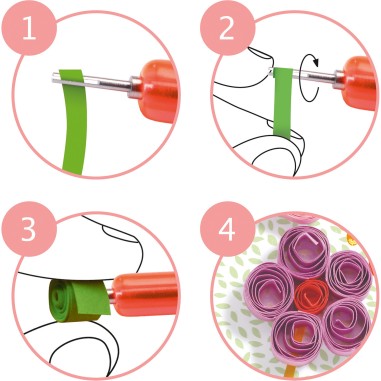 1

2

3

4