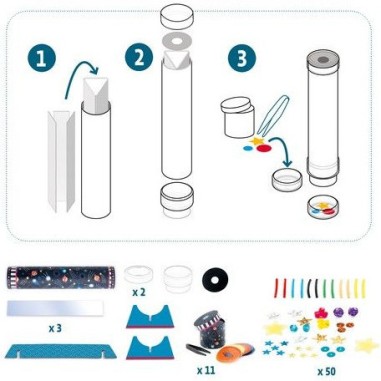 1

2

3

x 2

x 3

x 11

x 50