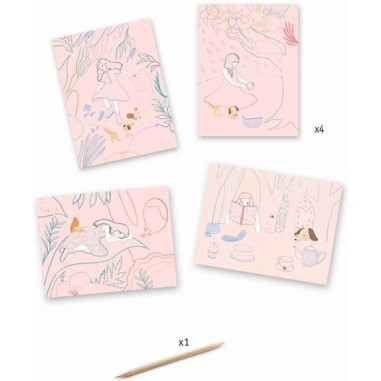 x4

x1