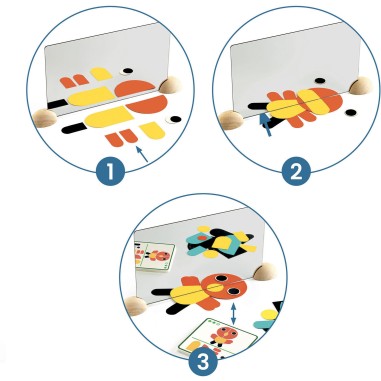 1

2

3